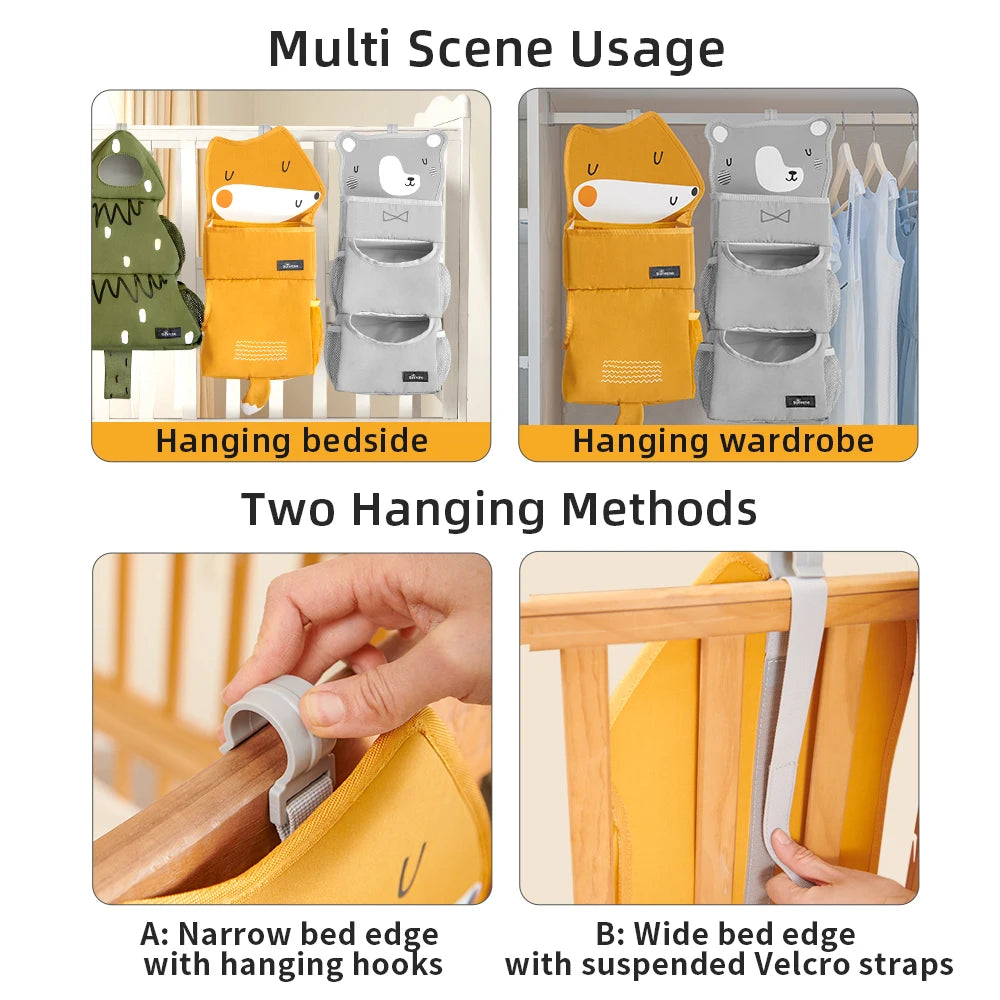 Multi Scene Usage

Hanging bedside

Hanging wardrobe

Two Hanging Methods

A: Narrow bed edge with hanging hooks

B: Wide bed edge with suspended Velcro straps